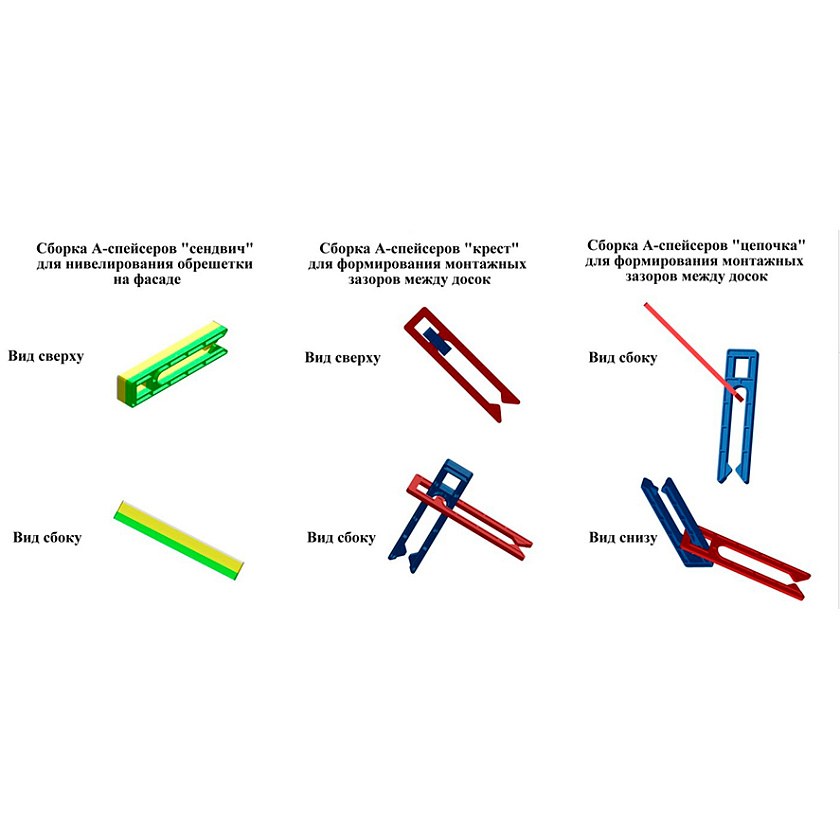 Сборка А-спейсеров "сендвич" для нивелирования обрешетки на фасаде

Вид сверху

Вид сбоку

Сборка А-спейсеров "крест" для формирования монтажных зазоров между досок

Вид сверху

Вид сбоку

Сборка А-спейсеров "цепочка" для формирования монтажных зазоров между досок

Вид сбоку

Вид снизу